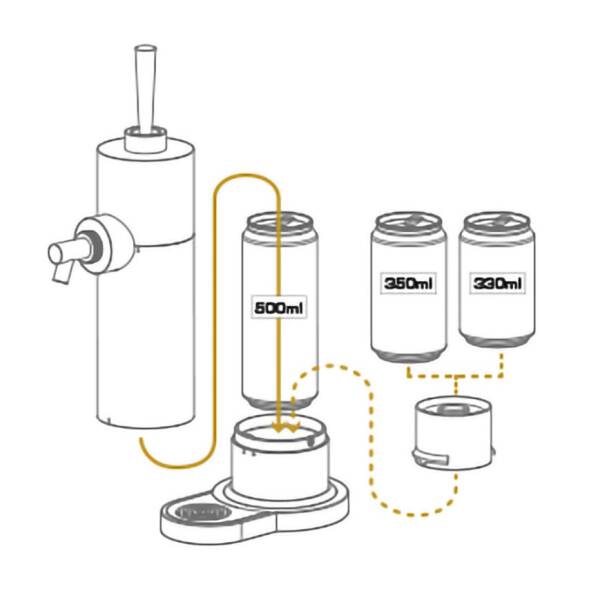 500ml

350ml

330ml