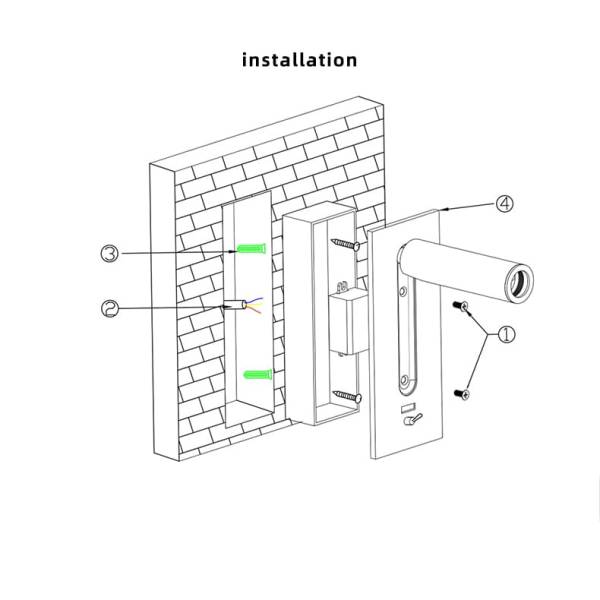 installation

④

③

②

①